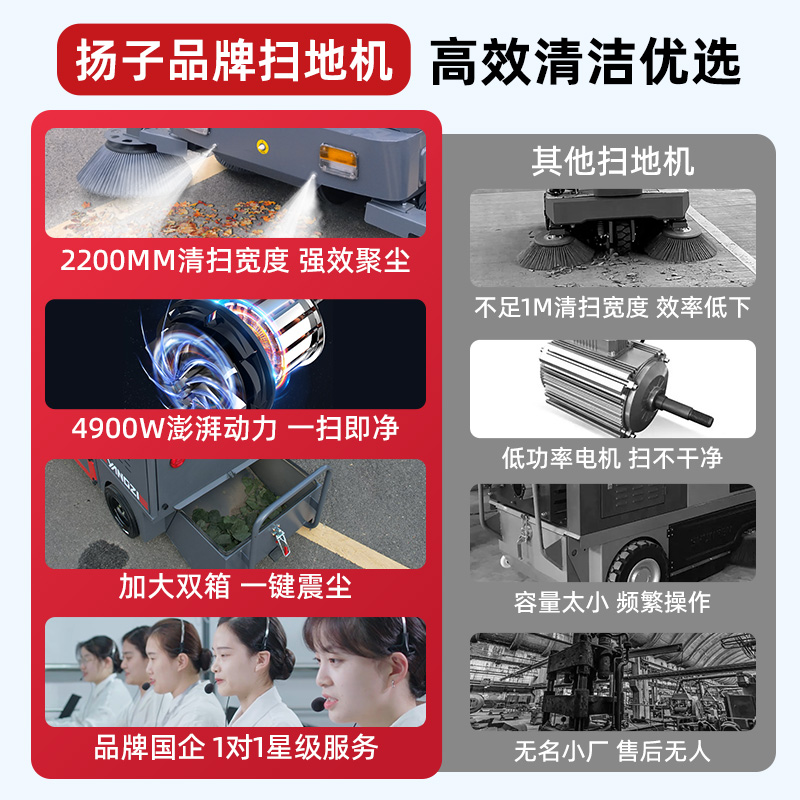 扬子品牌扫地机 高效清洁优选

2200MM清扫宽度 强效聚尘

4900W澎湃动力 一扫即净

YANGZI

加大双箱 一键震尘

品牌国企 1对1星级服务

其他扫地机

不足1M清扫宽度 效率低下

低功率电机 扫不干净

容量太小 频繁操作

无名小厂 售后无人